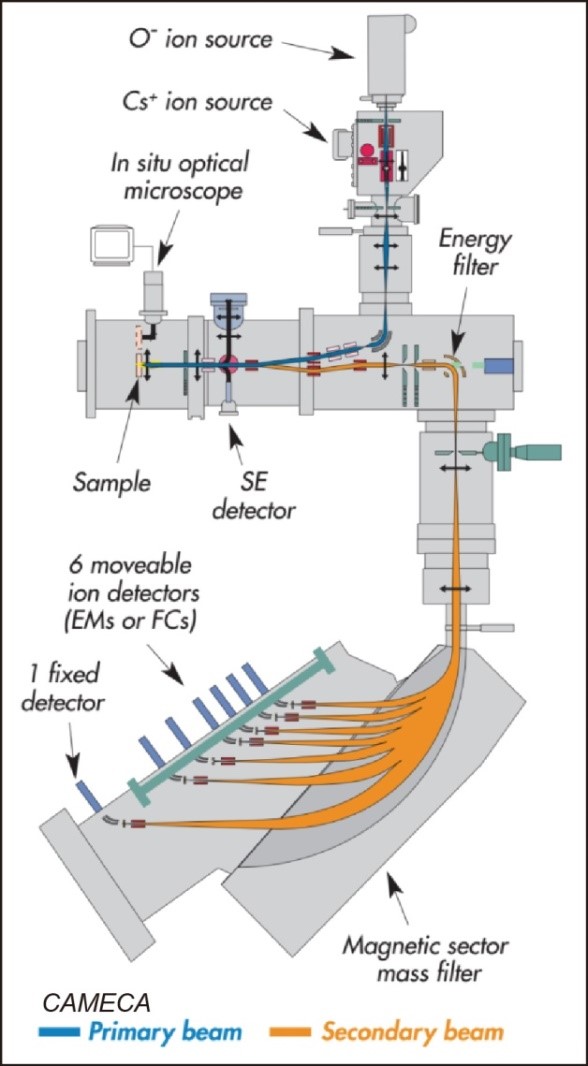 $O^-$ ion source

$Cs^+$ ion source

In situ optical microscope

Energy filter

Sample

SE detector

6 moveable ion detectors (EMs or FCs)

1 fixed detector

Magnetic sector mass filter

CAMECA

Primary beam

Secondary beam